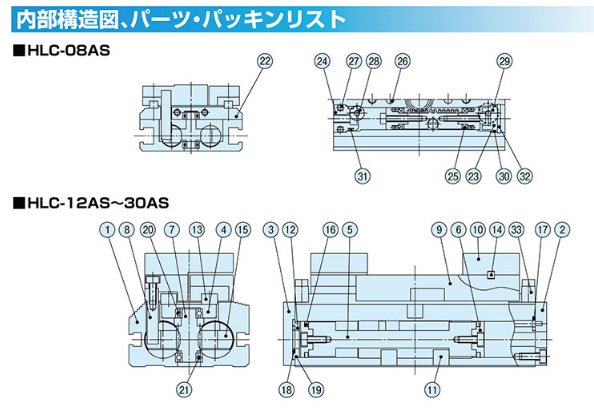 内部構造図、パーツ・パッキンリスト

■HLC-08AS

22

24 27 28 26 29

31 25 23 30 32

■HLC-12AS~30AS

1 8 20 7 13 4 15

21

3 12 16 5 9 6 10 14 33 17 2

18 19 11