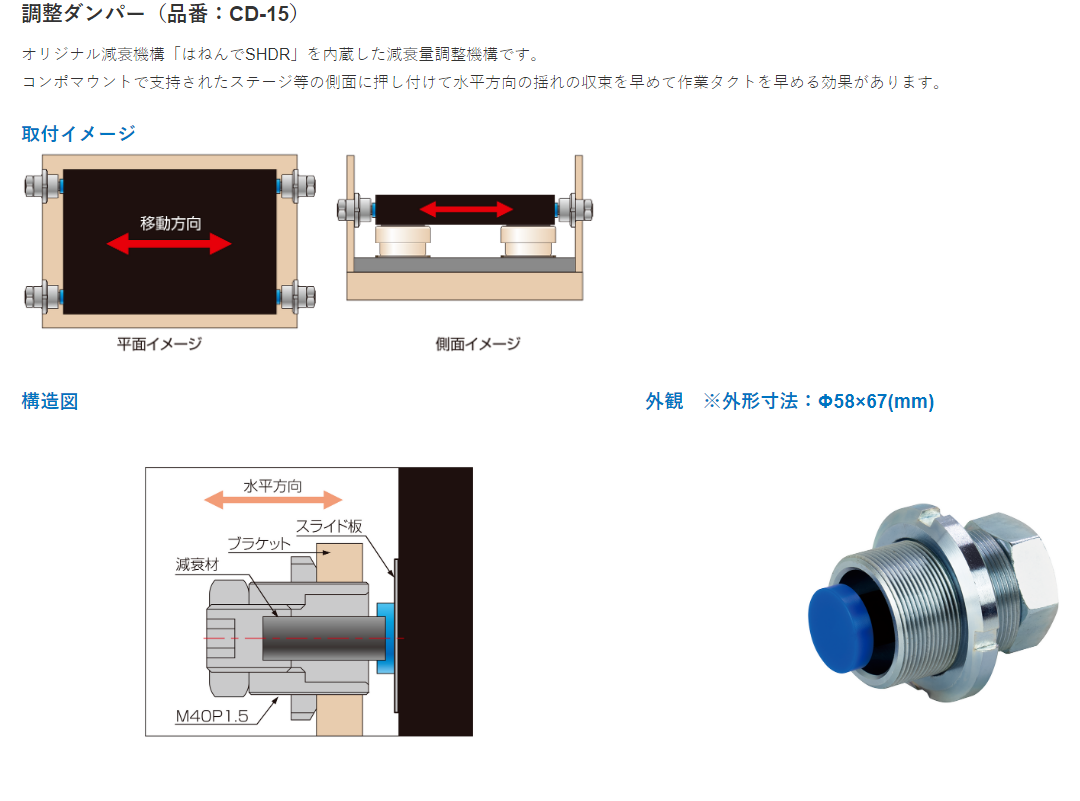 調整ダンパー（品番：CD-15）

オリジナル減衰機構「はねんでSHDR」を内蔵した減衰量調整機構です。
コンポマウントで支持されたステージ等の側面に押し付けて水平方向の揺れの収束を早めて作業タクトを早める効果があります。

取付イメージ

移動方向

平面イメージ

側面イメージ

構造図

水平方向

スライド板

ブラケット

減衰材

M40P1.5

外観　※外形寸法：Φ58×67(mm)