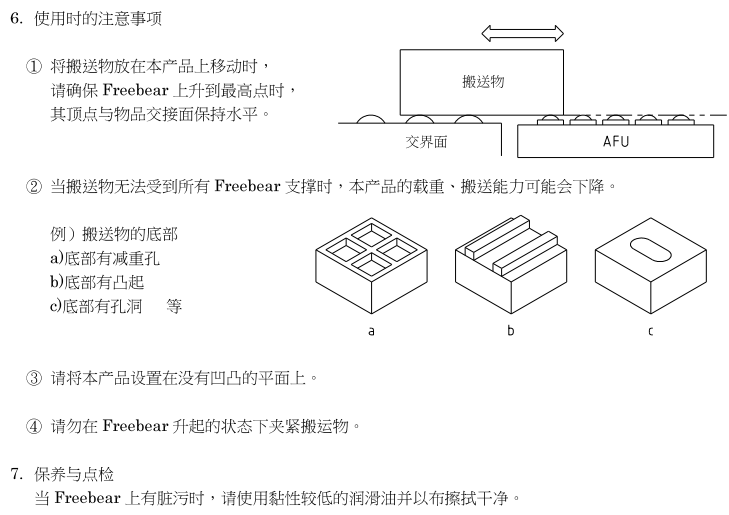 6. 使用时的注意事项

① 将搬送物放在本产品上移动时，请确保 Freebear 上升到最高点时，其顶点与物品交接面保持水平。

搬送物

交界面

AFU

② 当搬送物无法受到所有 Freebear 支撑时，本产品的载重、搬送能力可能会下降。

例）搬送物的底部
a)底部有减重孔
b)底部有凸起
c)底部有孔洞　等

a

b

c

③ 请将本产品设置在没有凹凸的平面上。

④ 请勿在 Freebear 升起的状态下夹紧搬运物。

7. 保养与点检
当 Freebear 上有脏污时，请使用黏性较低的润滑油并以布擦拭干净。