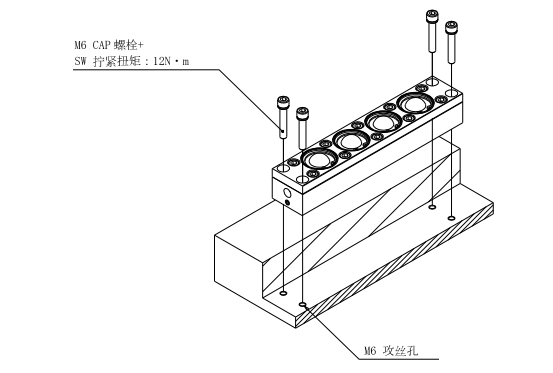 M6 CAP 螺栓+
SW 拧紧扭矩：12N·m

M6 攻丝孔