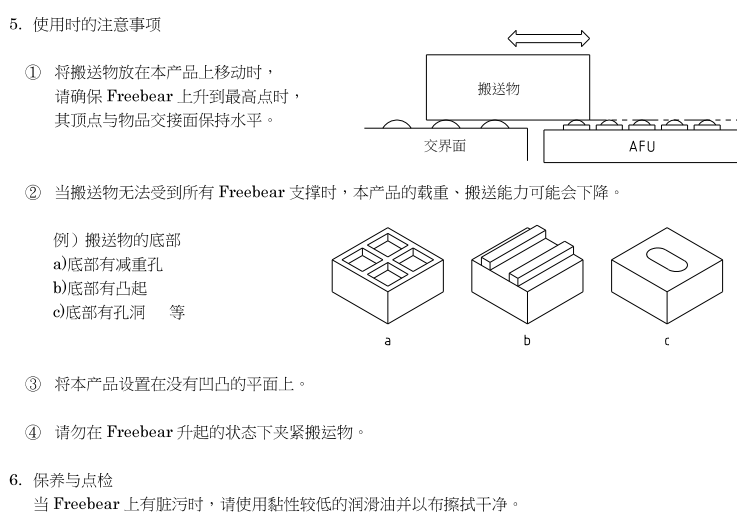 5. 使用时的注意事项

① 将搬送物放在本产品上移动时，请确保 Freebear 上升到最高点时，其顶点与物品交接面保持水平。

搬送物

交界面

AFU

② 当搬送物无法受到所有 Freebear 支撑时，本产品的载重、搬送能力可能会下降。

例）搬送物的底部
a)底部有减重孔
b)底部有凸起
c)底部有孔洞　等

a　b　c

③ 将本产品设置在没有凹凸的平面上。

④ 请勿在 Freebear 升起的状态下夹紧搬运物。

6. 保养与点检
当 Freebear 上有脏污时，请使用黏性较低的润滑油并以布擦拭干净。