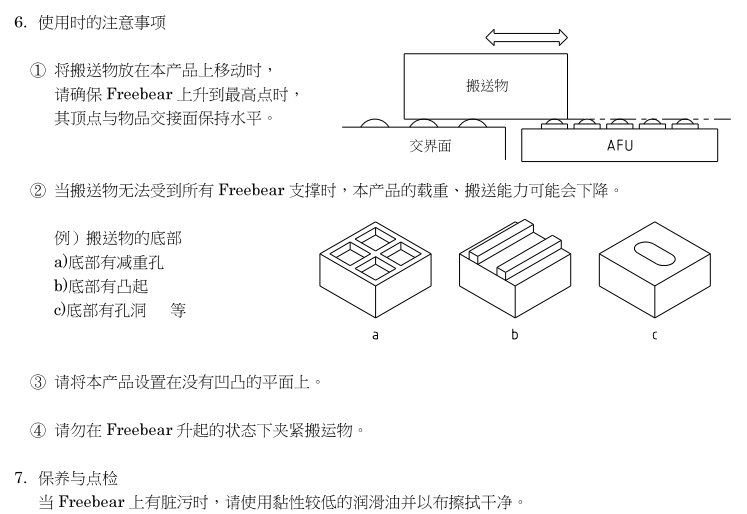 6. 使用时的注意事项

① 将搬送物放在本产品上移动时，请确保 Freebear 上升到最高点时，其顶点与物品交接面保持水平。

搬送物

交界面

AFU

② 当搬送物无法受到所有 Freebear 支撑时，本产品的载重、搬送能力可能会下降。

例）搬送物的底部
a)底部有减重孔
b)底部有凸起
c)底部有孔洞　　等

a

b

c

③ 请将本产品设置在没有凹凸的平面上。

④ 请勿在 Freebear 升起的状态下夹紧搬运物。

7. 保养与点检
当 Freebear 上有脏污时，请使用黏性较低的润滑油并以布擦拭干净。