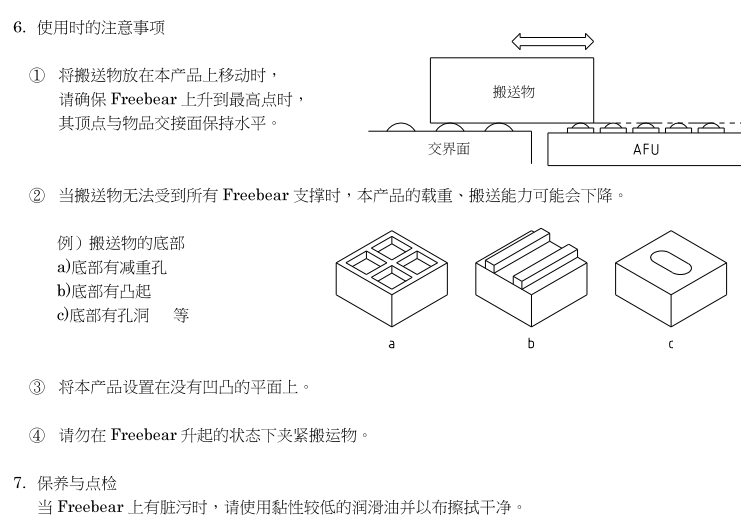 6. 使用时的注意事项

① 将搬送物放在本产品上移动时，请确保 Freebear 上升到最高点时，其顶点与物品交接面保持水平。

搬送物

交界面

AFU

② 当搬送物无法受到所有 Freebear 支撑时，本产品的载重、搬送能力可能会下降。

例）搬送物的底部
a)底部有减重孔
b)底部有凸起
c)底部有孔洞　等

a　b　c

③ 将本产品设置在没有凹凸的平面上。

④ 请勿在 Freebear 升起的状态下夹紧搬运物。

7. 保养与点检
当 Freebear 上有脏污时，请使用黏性较低的润滑油并以布擦拭干净。