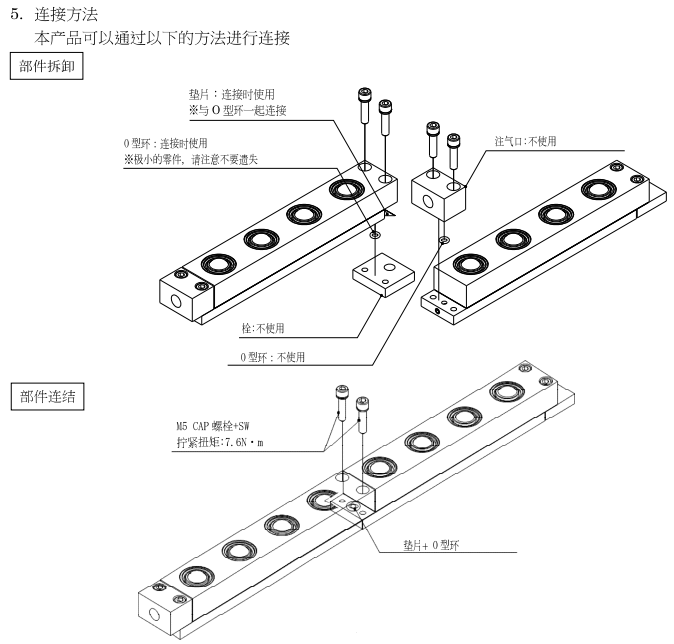 5. 连接方法
本产品可以通过以下的方法进行连接

部件拆卸

垫片：连接时使用
※与 O 型环一起连接

O 型环：连接时使用
※极小的零件，请注意不要遗失

注气口:不使用

栓:不使用

O 型环：不使用

部件连结

M5 CAP 螺栓+SW
拧紧扭矩:7.6N・m

垫片+ O 型环