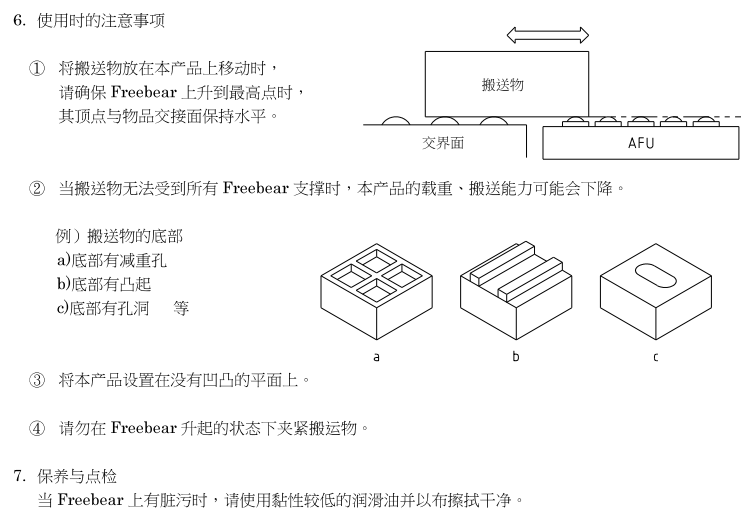 6. 使用时的注意事项

① 将搬送物放在本产品上移动时，请确保 Freebear 上升到最高点时，其顶点与物品交接面保持水平。

搬送物

交界面

AFU

② 当搬送物无法受到所有 Freebear 支撑时，本产品的载重、搬送能力可能会下降。

例）搬送物的底部
a)底部有减重孔
b)底部有凸起
c)底部有孔洞　　等

a

b

c

③ 将本产品设置在没有凹凸的平面上。

④ 请勿在 Freebear 升起的状态下夹紧搬运物。

7. 保养与点检
当 Freebear 上有脏污时，请使用黏性较低的润滑油并以布擦拭干净。