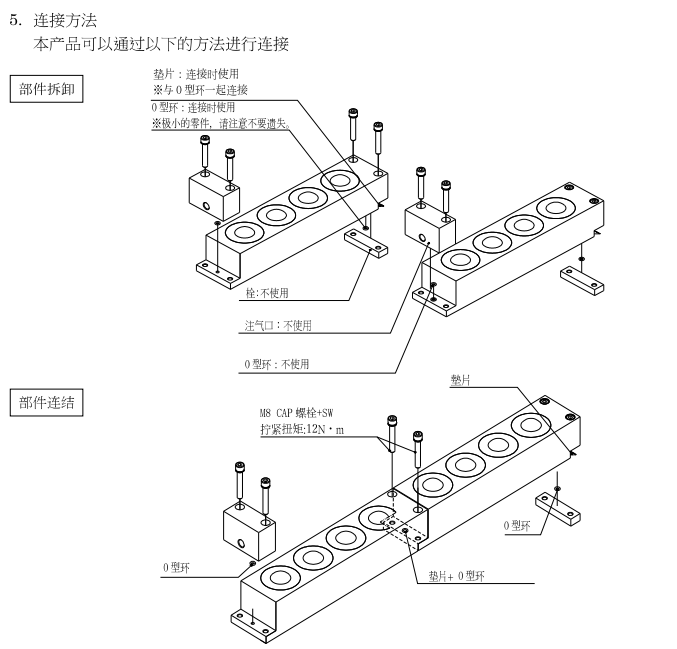 5. 连接方法
本产品可以通过以下的方法进行连接

部件拆卸

垫片：连接时使用
※与 O 型环一起连接
O 型环：连接时使用
※极小的零件，请注意不要遗失。

栓：不使用

注气口：不使用

O 型环：不使用

部件连结

垫片

M8 CAP 螺栓+SW
拧紧扭矩:12N・m

O 型环

O 型环

垫片+ O 型环