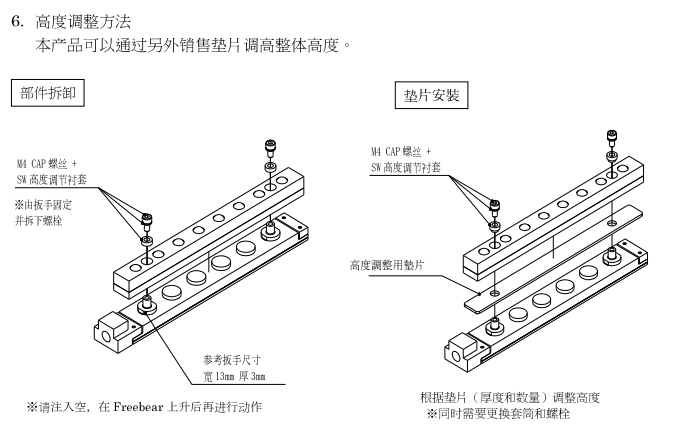 6. 高度调整方法
本产品可以通过另外销售垫片调高整体高度。

部件拆卸

M4 CAP 螺丝 +
SW 高度调节衬套

※由扳手固定
并拆下螺栓

参考扳手尺寸
宽 13mm 厚 3mm

※请注入空，在 Freebear 上升后再进行动作

垫片安装

M4 CAP 螺丝 +
SW 高度调节衬套

高度調整用垫片

根据垫片（厚度和数量）调整高度
※同时需要更换套筒和螺栓