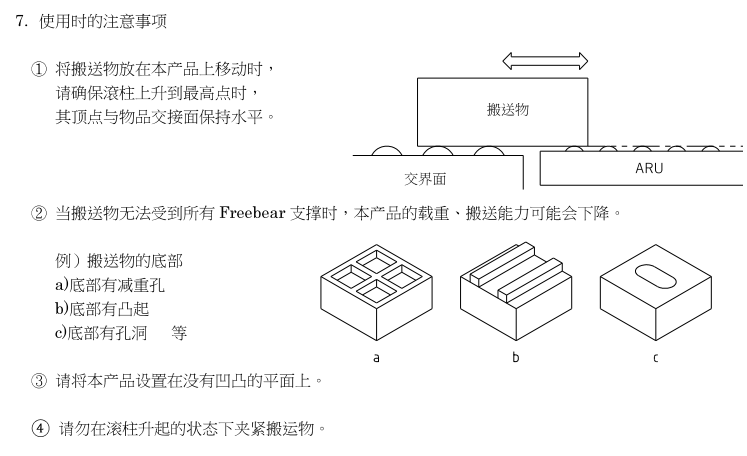 7. 使用时的注意事项

① 将搬送物放在本产品上移动时，请确保滚柱上升到最高点时，其顶点与物品交接面保持水平。

搬送物

交界面

ARU

② 当搬送物无法受到所有 Freebear 支撑时，本产品的载重、搬送能力可能会下降。

例）搬送物的底部
a)底部有减重孔
b)底部有凸起
c)底部有孔洞　等

a

b

c

③ 请将本产品设置在没有凹凸的平面上。

④ 请勿在滚柱升起的状态下夹紧搬运物。