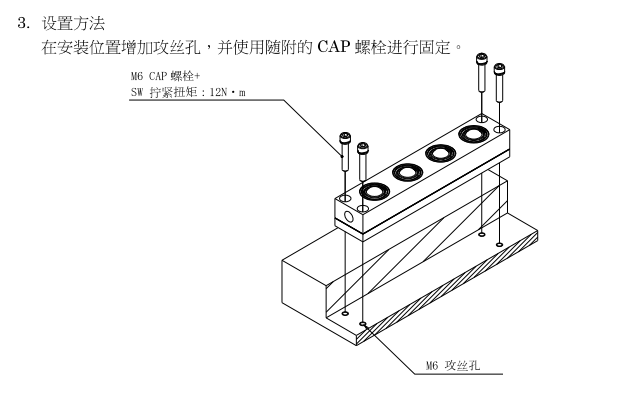 3. 设置方法

在安装位置增加攻丝孔，并使用随附的 CAP 螺栓进行固定。

M6 CAP 螺栓+
SW 拧紧扭矩：12N・m

M6 攻丝孔