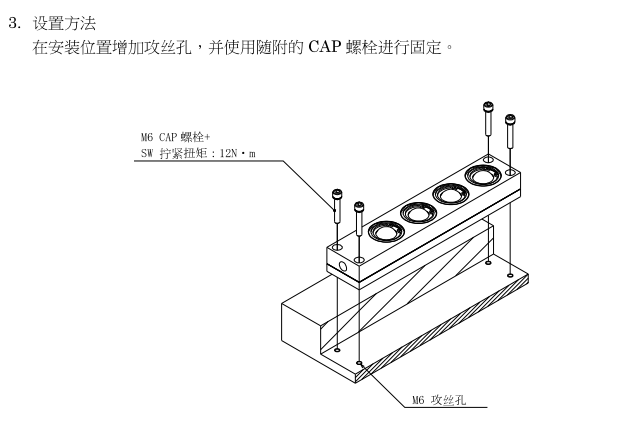 3. 设置方法
在安装位置增加攻丝孔，并使用随附的 CAP 螺栓进行固定。

M6 CAP 螺栓+
SW 拧紧扭矩：12N・m

M6 攻丝孔