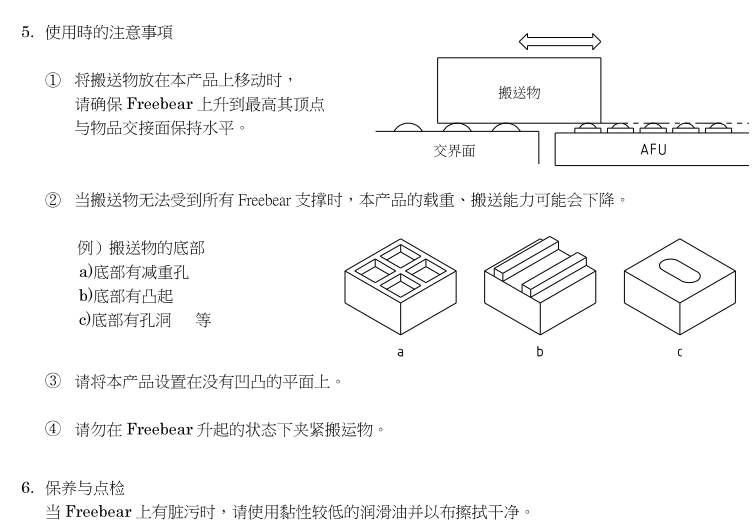 5. 使用時的注意事項

① 将搬送物放在本产品上移动时，请确保 Freebear 上升到最高其顶点与物品交接面保持水平。

搬送物

交界面

AFU

② 当搬送物无法受到所有 Freebear 支撑时，本产品的载重、搬送能力可能会下降。

例）搬送物的底部
a)底部有减重孔
b)底部有凸起
c)底部有孔洞　　等

a

b

c

③ 请将本产品设置在没有凹凸的平面上。

④ 请勿在 Freebear 升起的状态下夹紧搬运物。

6. 保养与点检
当 Freebear 上有脏污时，请使用黏性较低的润滑油并以布擦拭干净。