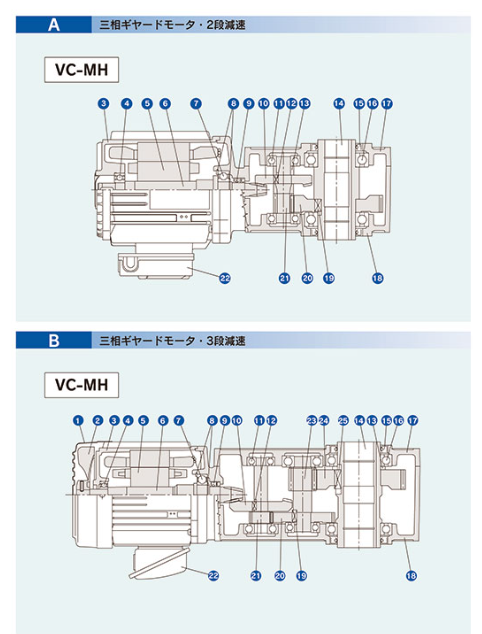 A 三相ギヤードモータ・2段減速

VC-MH

3 4 5 6 7 8 9 10 11 12 13 14 15 16 17

22

21 20 19 18

B 三相ギヤードモータ・3段減速

VC-MH

1 2 3 4 5 6 7 8 9 10 11 12 23 24 25 14 13 15 16 17

22

21 20 19 18