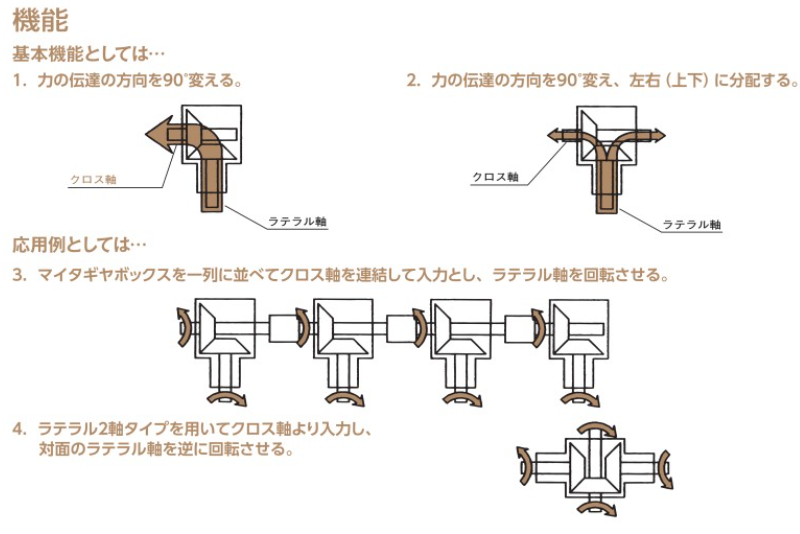 機能

基本機能としては…

1. 力の伝達の方向を90°変える。

クロス軸

ラテラル軸

2. 力の伝達の方向を90°変え、左右（上下）に分配する。

クロス軸

ラテラル軸

応用例としては…

3. マイタギヤボックスを一列に並べてクロス軸を連結して入力とし、ラテラル軸を回転させる。

4. ラテラル2軸タイプを用いてクロス軸より入力し、対面のラテラル軸を逆に回転させる。