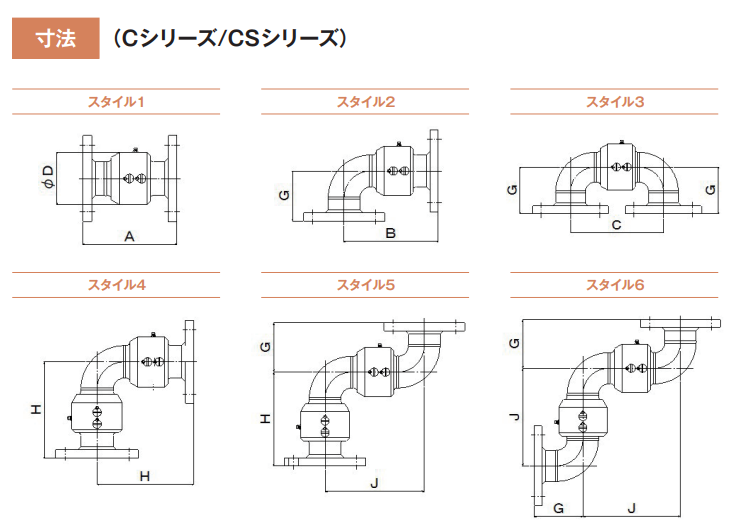 寸法 （Cシリーズ/CSシリーズ）

スタイル1

φD

A

スタイル2

G

B

スタイル3

G

G

C

スタイル4

H

H

スタイル5

G

H

J

スタイル6

G

J

G

J