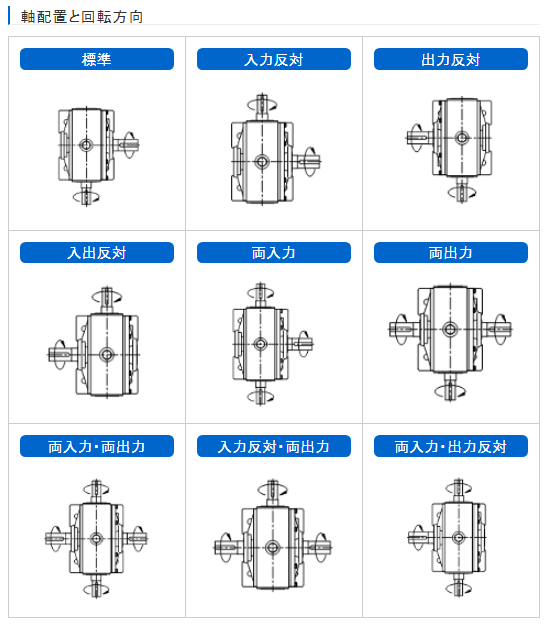 軸配置と回転方向

| 標準 | 入力反対 | 出力反対 |
|---|---|---|
| 入出反対 | 両入力 | 両出力 |
| 両入力・両出力 | 入力反対・両出力 | 両入力・出力反対 |