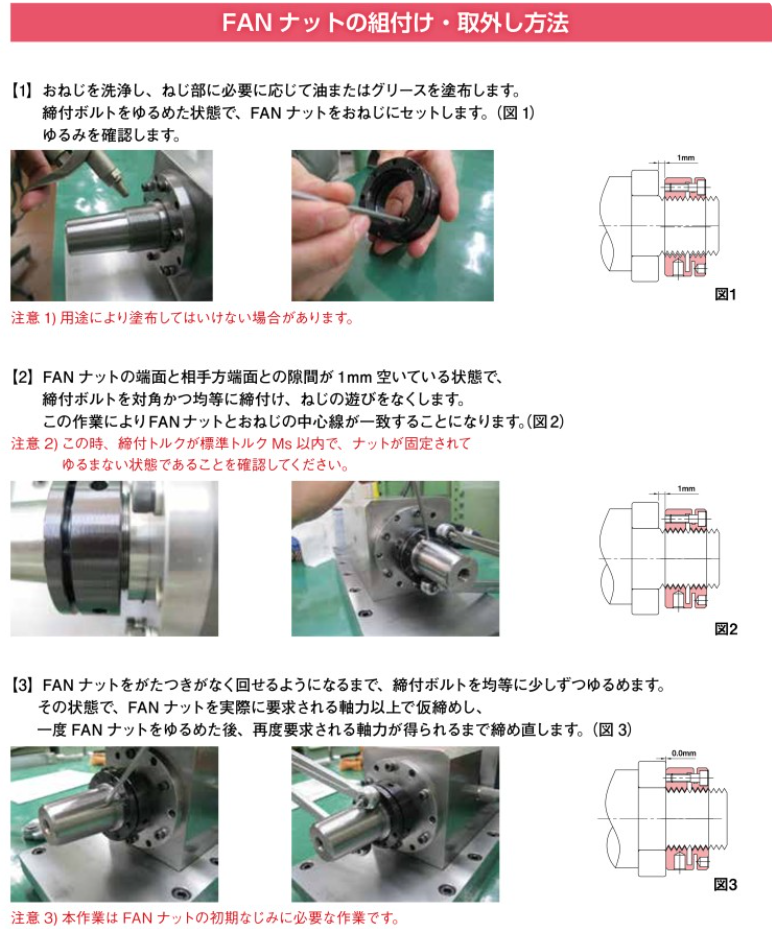 FAN ナットの組付け・取外し方法

【1】おねじを洗浄し、ねじ部に必要に応じて油またはグリースを塗布します。
締付ボルトをゆるめた状態で、FAN ナットをおねじにセットします。(図 1)
ゆるみを確認します。

1mm

図1

注意 1) 用途により塗布してはいけない場合があります。

【2】FAN ナットの端面と相手方端面との隙間が 1mm 空いている状態で、
締付ボルトを対角かつ均等に締付け、ねじの遊びをなくします。
この作業によりFANナットとおねじの中心線が一致することになります。(図2)

注意 2) この時、締付トルクが標準トルク Ms 以内で、ナットが固定されて
ゆるまない状態であることを確認してください。

1mm

図2

【3】FAN ナットをがたつきがなく回せるようになるまで、締付ボルトを均等に少しずつゆるめます。
その状態で、FAN ナットを実際に要求される軸力以上で仮締めし、
一度 FAN ナットをゆるめた後、再度要求される軸力が得られるまで締め直します。(図 3)

0.0mm

図3

注意 3) 本作業は FAN ナットの初期なじみに必要な作業です。